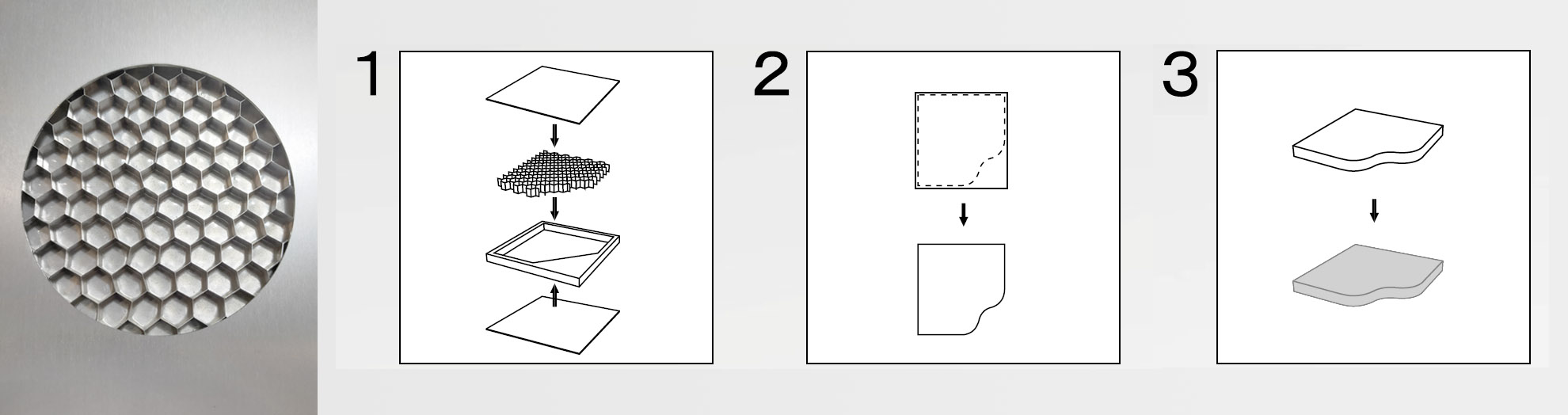 1

2

3